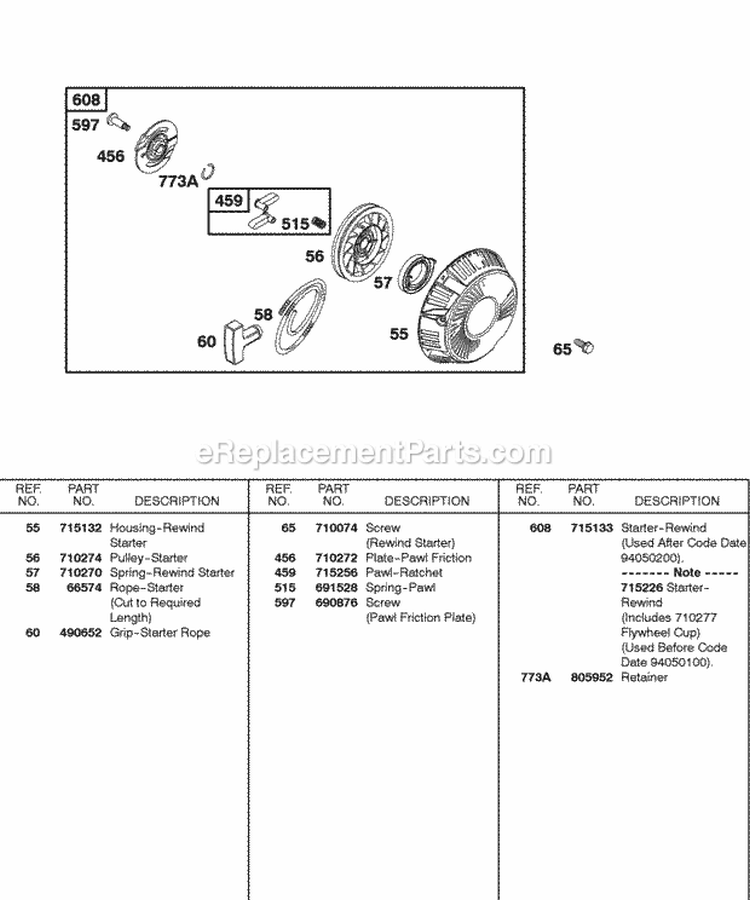 608
597
456
773A
459
515
56
57
58
60
55
65

eReplacementParts.com

| REF. NO. | PART NO. | DESCRIPTION |
|---|---|---|
| 55 | 715132 | Housing-Rewind Starter |
| 56 | 710274 | Pulley-Starter |
| 57 | 710270 | Spring-Rewind Starter |
| 58 | 66574 | Rope-Starter (Cut to Required Length) |
| 60 | 490652 | Grip-Starter Rope |

| REF. NO. | PART NO. | DESCRIPTION |
|---|---|---|
| 65 | 710074 | Screw (Rewind Starter) |
| 456 | 710272 | Plate-Pawl Friction |
| 459 | 715256 | Pawl-Ratchet |
| 515 | 691528 | Spring-Pawl |
| 597 | 690876 | Screw (Pawl Friction Plate) |

| REF. NO. | PART NO. | DESCRIPTION |
|---|---|---|
| 608 | 715133 | Starter-Rewind (Used After Code Date 94050200). ------- Note ----- 715226 Starter-Rewind (Includes 710277 Flywheel Cup) (Used Before Code Date 94050100). |
| 773A | 805952 | Retainer |